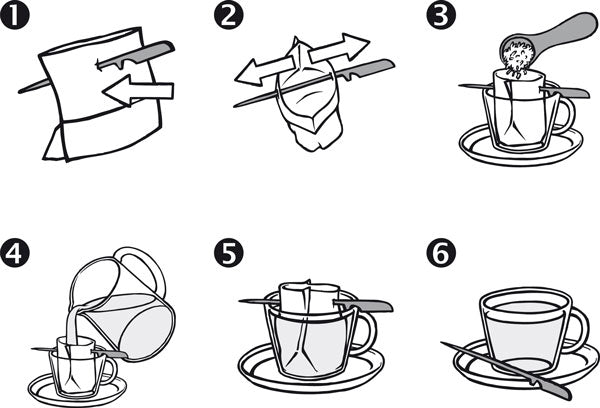 1

2

3

4

5

6